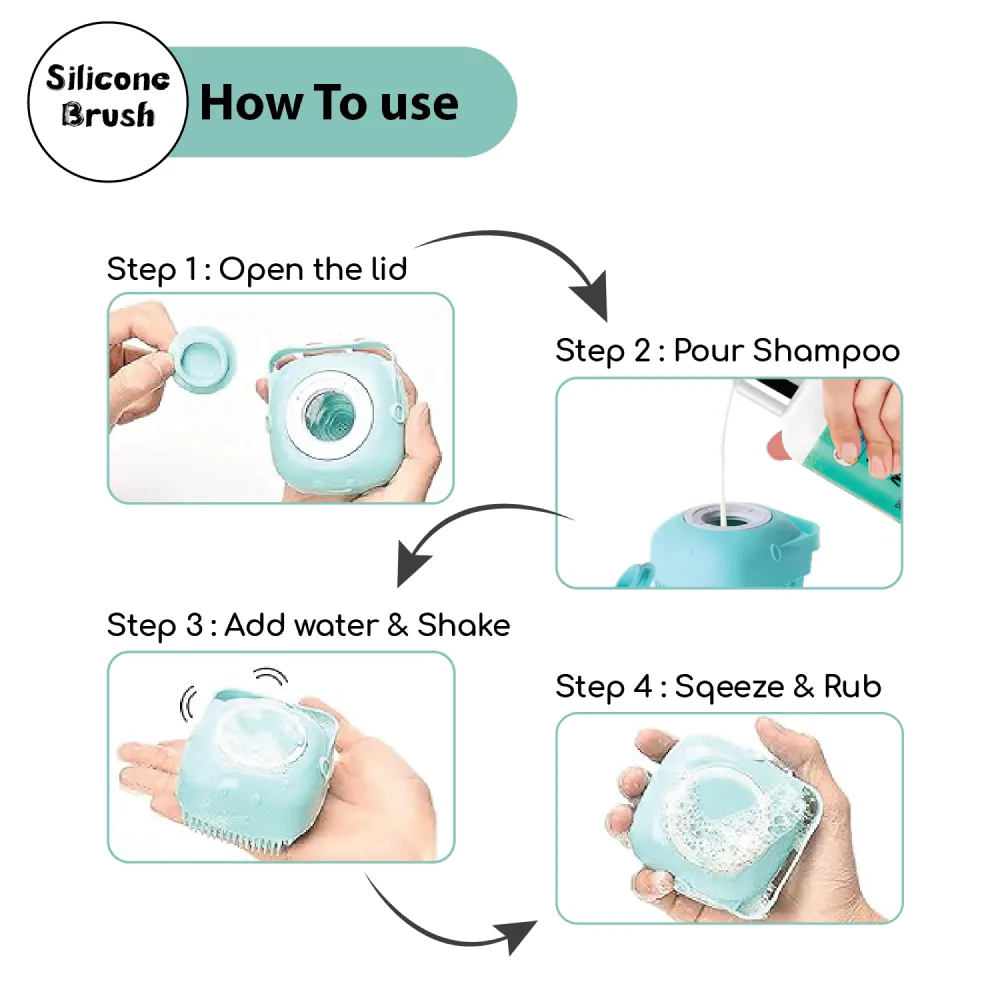 Silicone Brush

How To use

Step 1 : Open the lid

Step 2 : Pour Shampoo

Step 3 : Add water & Shake

Step 4 : Sqeeze & Rub